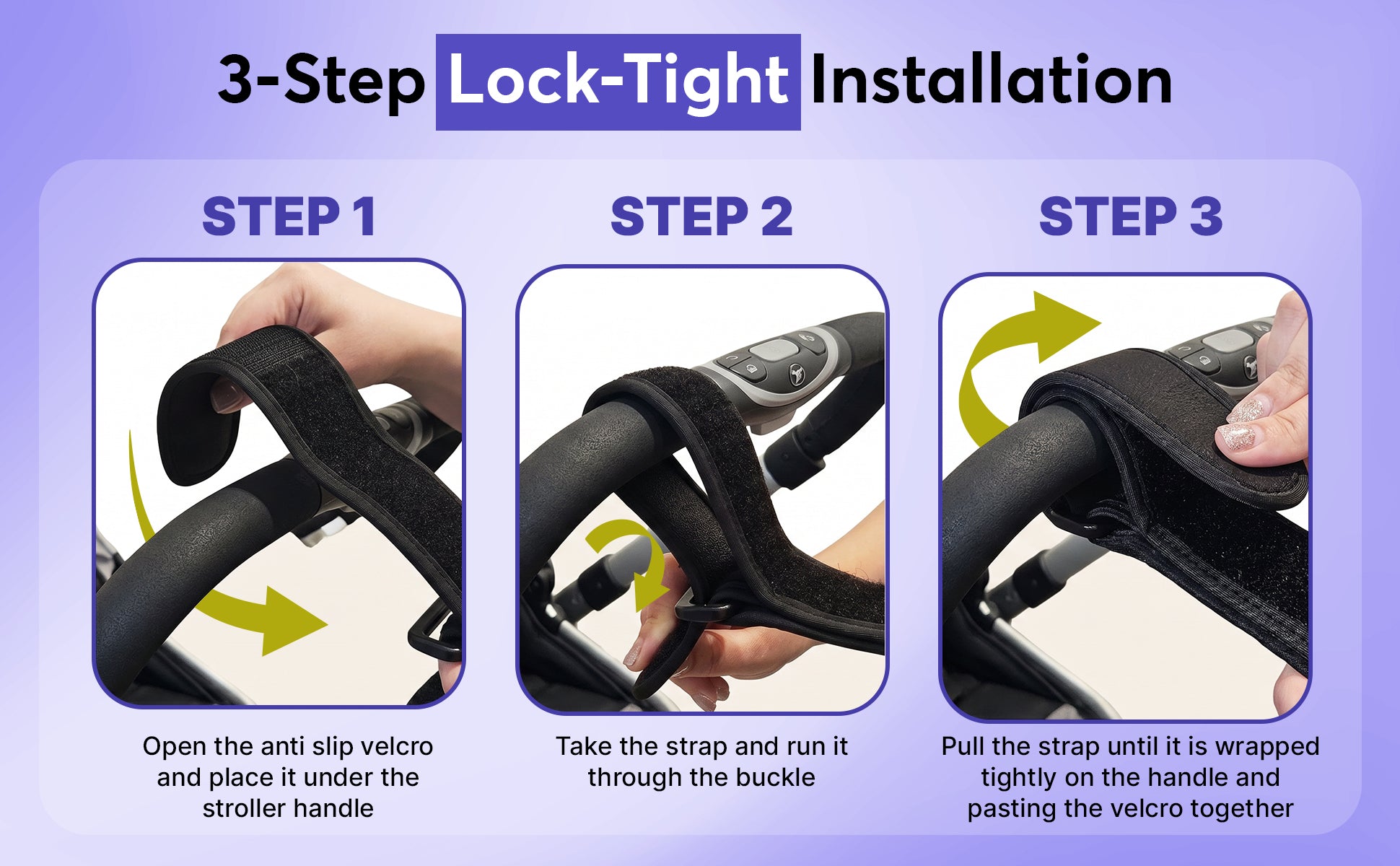 3-Step Lock-Tight Installation

STEP 1

Open the anti slip velcro and place it under the stroller handle

STEP 2

Take the strap and run it through the buckle

STEP 3

Pull the strap until it is wrapped tightly on the handle and pasting the velcro together